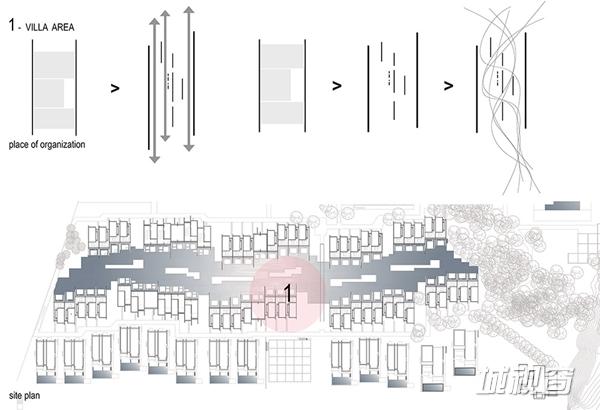 1 - VILLA AREA

place of organization

>

>

>

1

site plan

城视窗