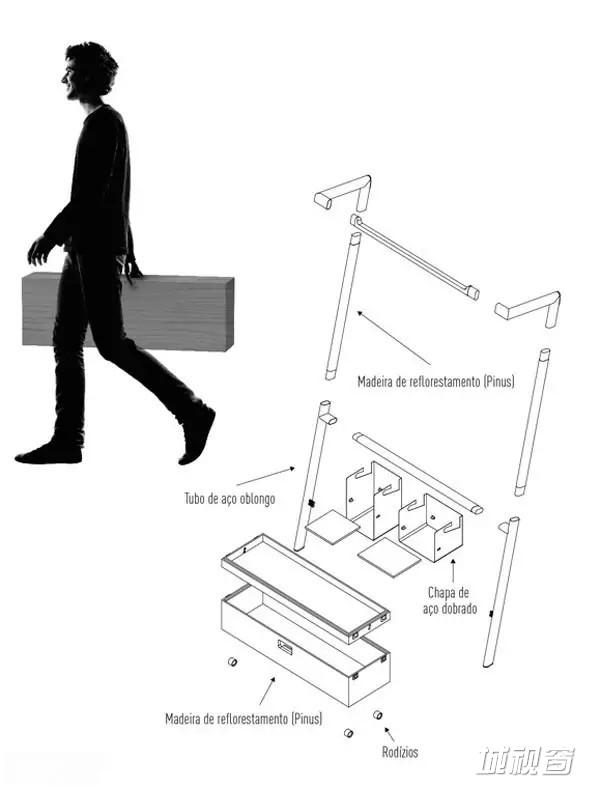 Madeira de reflorestamento (Pinus)

Tubo de aço oblongo

Chapa de aço dobrado

Madeira de reflorestamento (Pinus)

Rodízios

城视窗