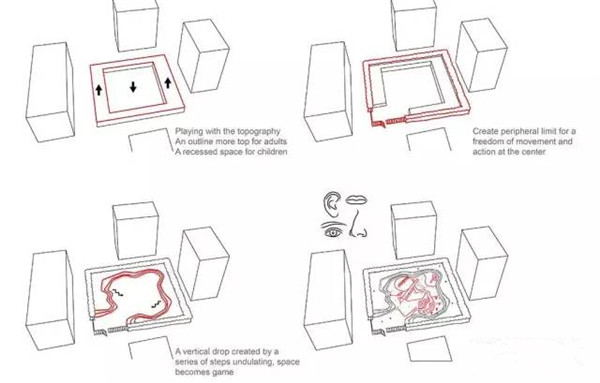 Playing with the topography
An outline more top for adults
A recessed space for children

Create peripheral limit for a freedom of movement and action at the center

A vertical drop created by a series of steps undulating, space becomes game